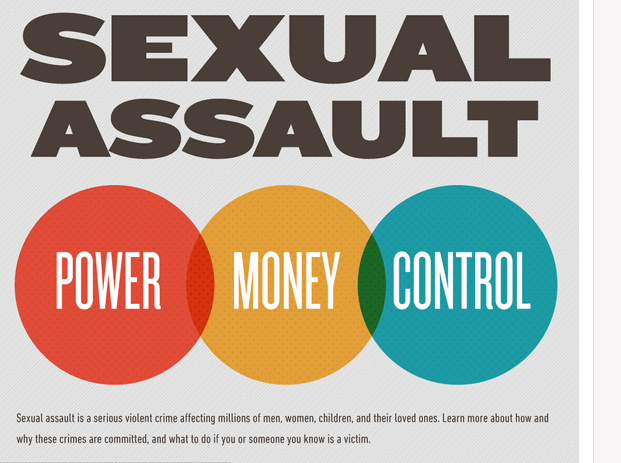 SEXUAL ASSAULT

POWER

MONEY

CONTROL

Sexual assault is a serious violent crime affecting millions of men, women, children, and their loved ones. Learn more about how and why these crimes are committed, and what to do if you or someone you know is a victim.